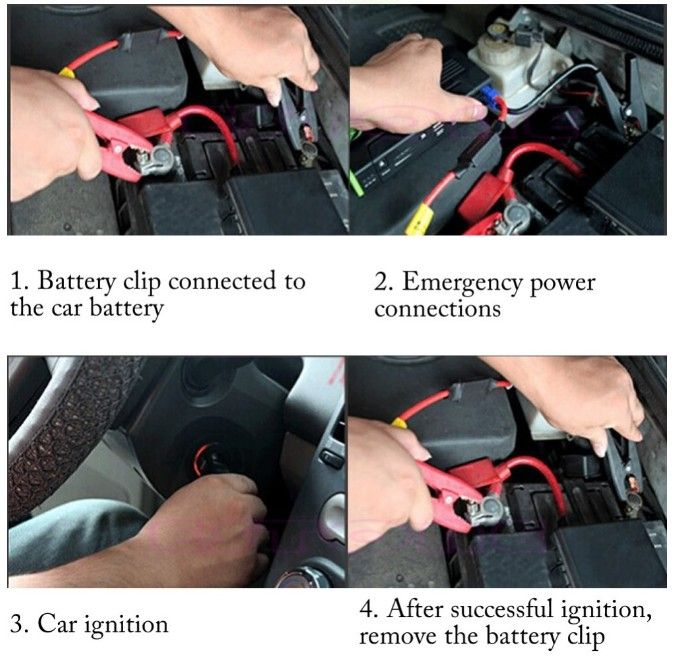 1. Battery clip connected to the car battery

2. Emergency power connections

3. Car ignition

4. After successful ignition, remove the battery clip